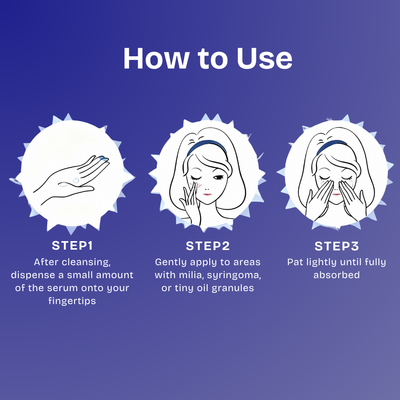 How to Use

STEP1
After cleansing, dispense a small amount of the serum onto your fingertips

STEP2
Gently apply to areas with milia, syringoma, or tiny oil granules

STEP3
Pat lightly until fully absorbed